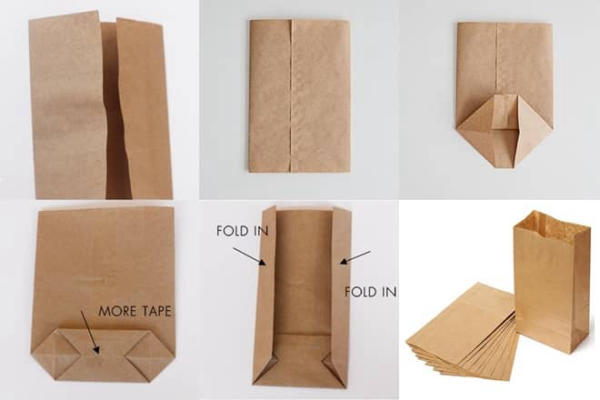 MORE TAPE

FOLD IN

FOLD IN